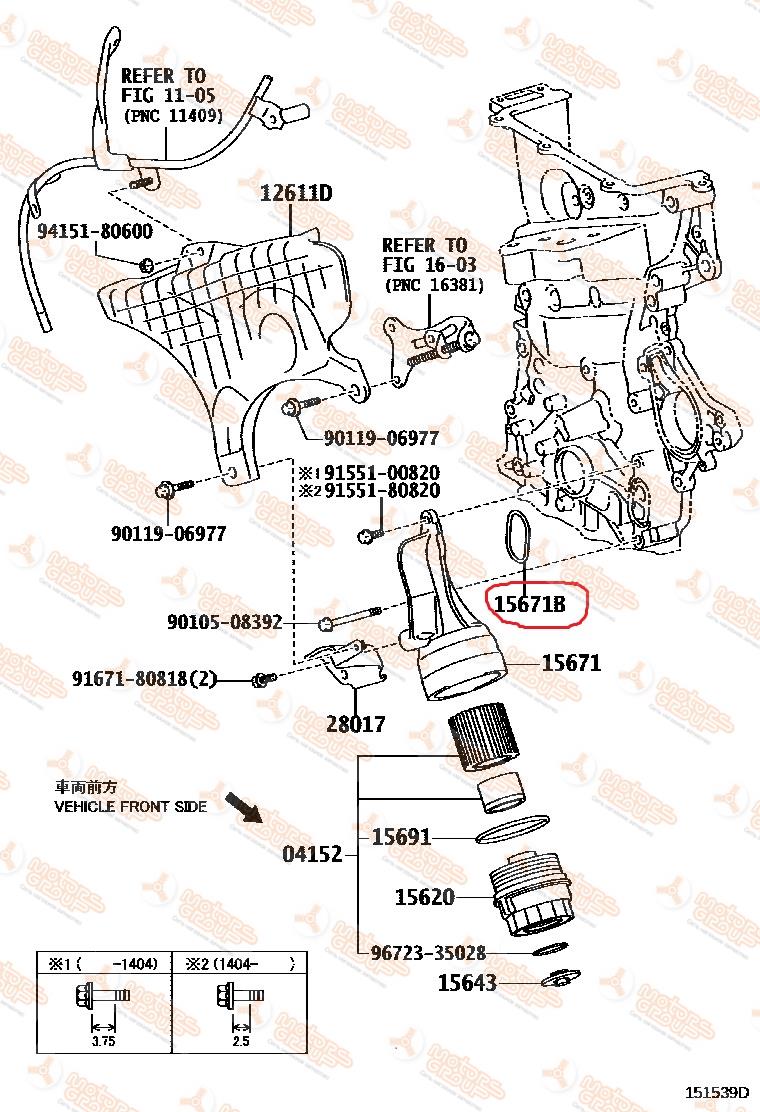 REFER TO
FIG 11-05
(PNC 11409)

12611D

94151-80600

REFER TO
FIG 16-03
(PNC 16381)

90119-06977

※1 91551-00820
※2 91551-80820

90119-06977

15671B

90105-08392

15671

91671-80818(2)

28017

車両前方
VEHICLE FRONT SIDE

04152

15691

15620

96723-35028

15643

| ※1 ( -1404) | ※2 (1404- ) |
|---|---|
| 3.75 | 2.5 |

151539D