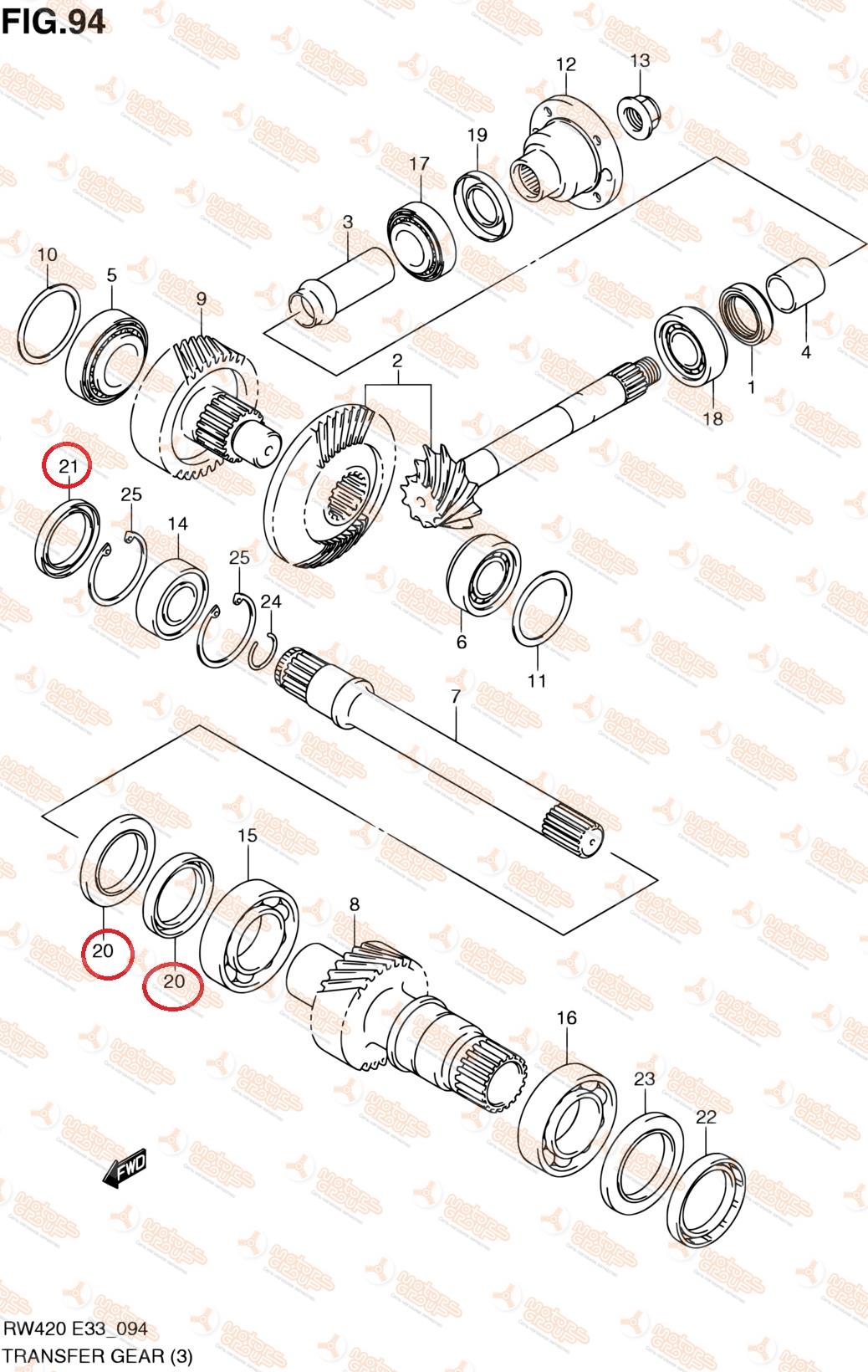 FIG.94

12
13
19
17
3
10
5
9
2
4
1
18
21
25
14
25
24
6
11
7
15
8
20
20
16
23
22
FWD

RW420 E33_094
TRANSFER GEAR (3)